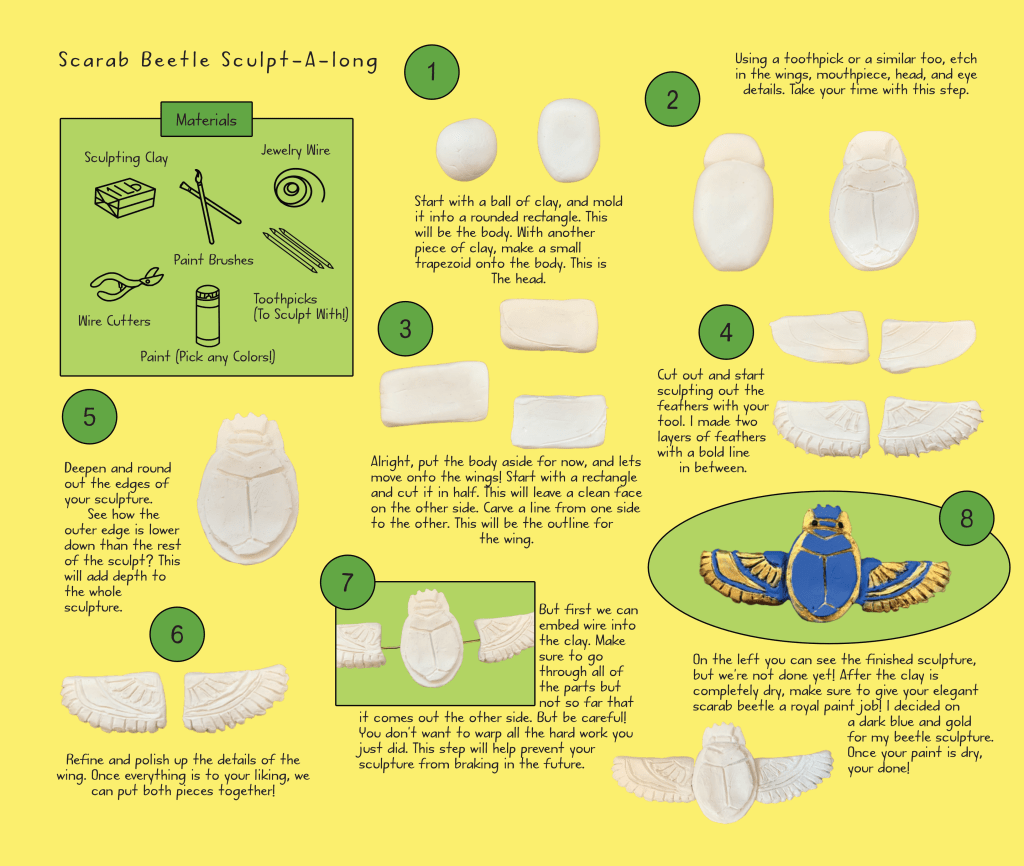 Scarab Beetle Sculpt-A-long

Materials

Sculpting Clay

Jewelry Wire

Paint Brushes

Wire Cutters

Toothpicks (To Sculpt With!)

Paint (Pick any Colors!)

1

Start with a ball of clay, and mold it into a rounded rectangle. This will be the body. With another piece of clay, make a small trapezoid onto the body. This is The head.

2

Using a toothpick or a similar too, etch in the wings, mouthpiece, head, and eye details. Take your time with this step.

3

Alright, put the body aside for now, and lets move onto the wings! Start with a rectangle and cut it in half. This will leave a clean face on the other side. Carve a line from one side to the other. This will be the outline for the wing.

4

Cut out and start sculpting out the feathers with your tool. I made two layers of feathers with a bold line in between.

5

Deepen and round out the edges of your sculpture. See how the outer edge is lower down than the rest of the sculpt? This will add depth to the whole sculpture.

6

Refine and polish up the details of the wing. Once everything is to your liking, we can put both pieces together!

7

But first we can embed wire into the clay. Make sure to go through all of the parts but not so far that it comes out the other side. But be careful! You don't want to warp all the hard work you just did. This step will help prevent your sculpture from braking in the future.

8

On the left you can see the finished sculpture, but we're not done yet! After the clay is completely dry, make sure to give your elegant scarab beetle a royal paint job! I decided on a dark blue and gold for my beetle sculpture. Once your paint is dry, your done!